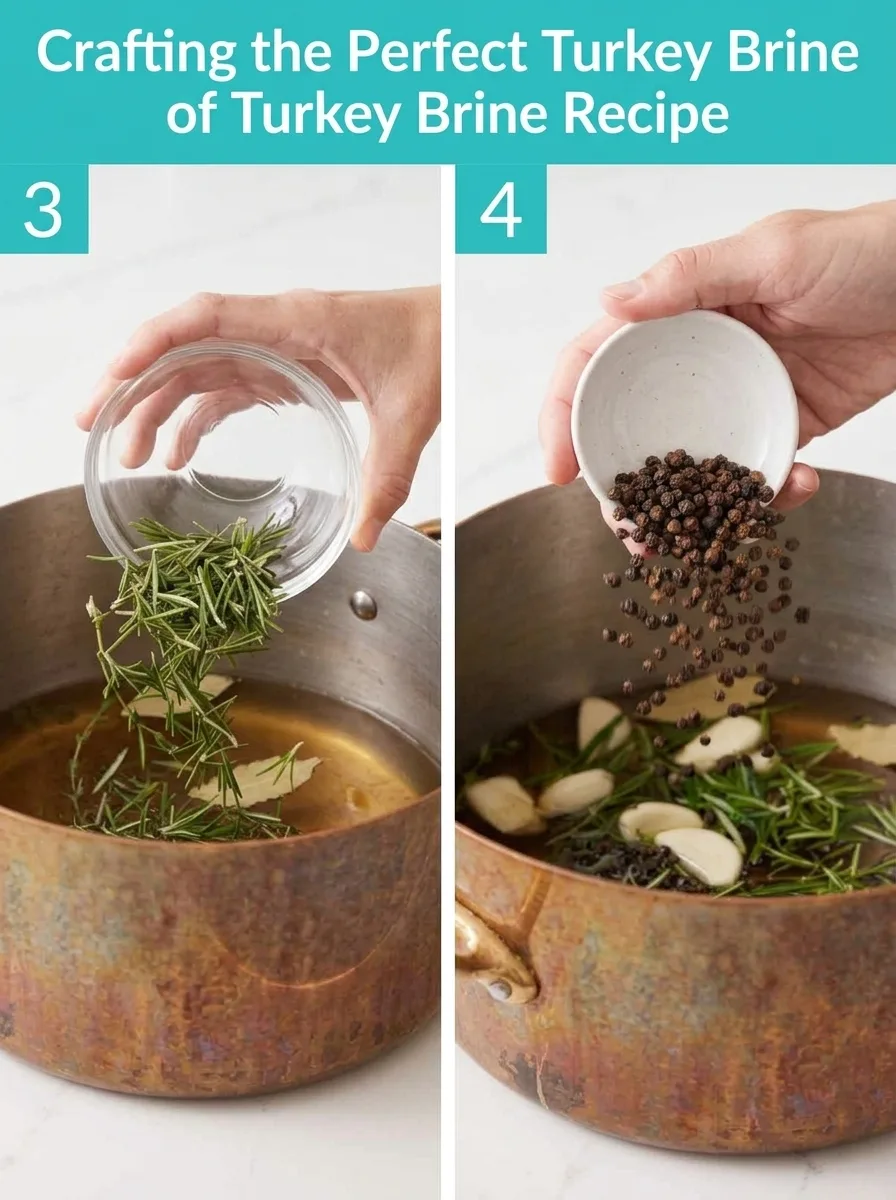 Crafting the Perfect Turkey Brine of Turkey Brine Recipe

3

4